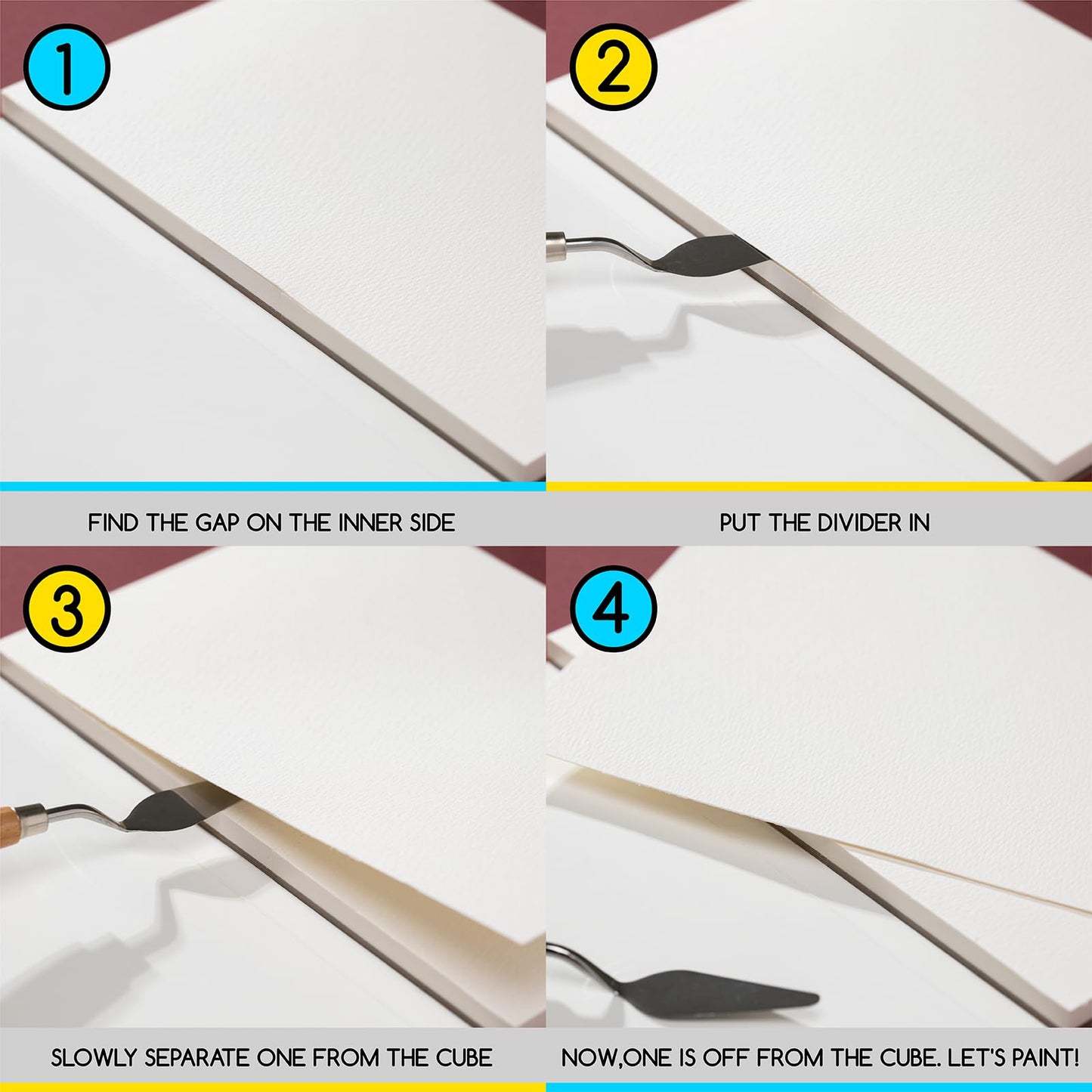 1

FIND THE GAP ON THE INNER SIDE

2

PUT THE DIVIDER IN

3

SLOWLY SEPARATE ONE FROM THE CUBE

4

NOW,ONE IS OFF FROM THE CUBE. LET'S PAINT!